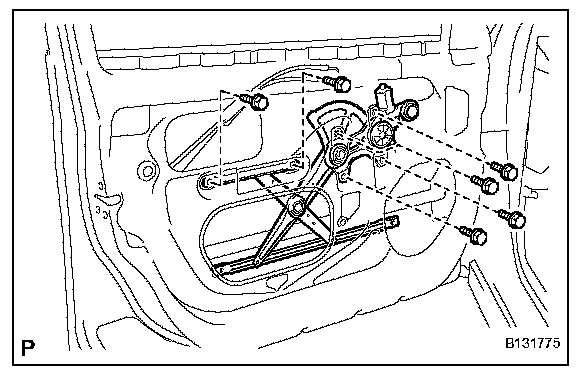 P

B131775