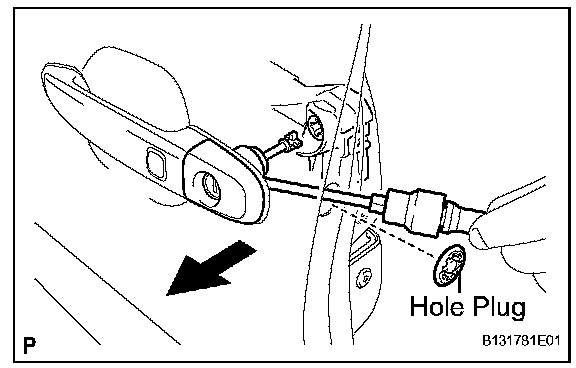 Hole Plug

P

B131781E01