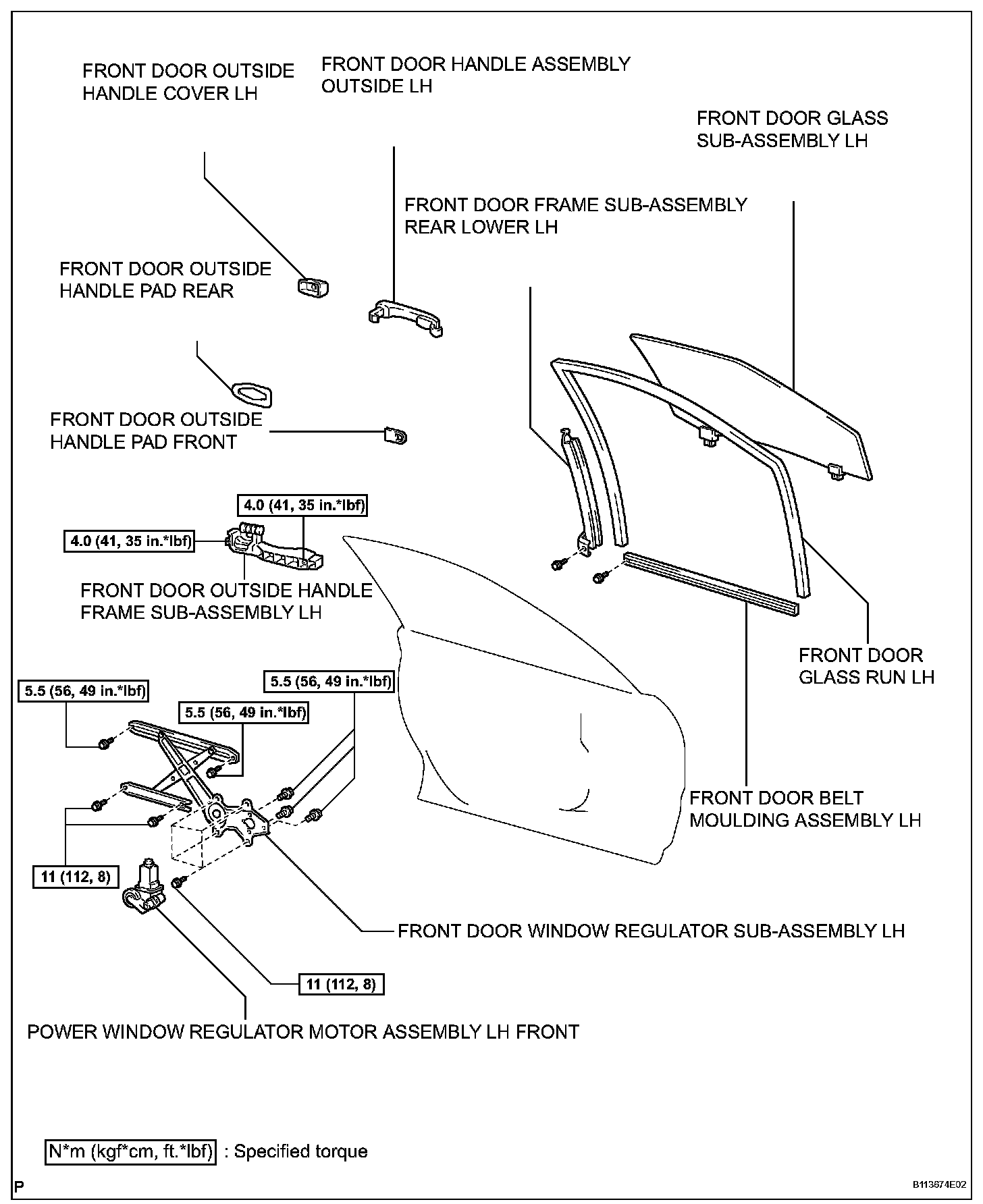 FRONT DOOR OUTSIDE HANDLE COVER LH

FRONT DOOR HANDLE ASSEMBLY OUTSIDE LH

FRONT DOOR GLASS SUB-ASSEMBLY LH

FRONT DOOR FRAME SUB-ASSEMBLY REAR LOWER LH

FRONT DOOR OUTSIDE HANDLE PAD REAR

FRONT DOOR OUTSIDE HANDLE PAD FRONT

4.0 (41, 35 in.*lbf)

4.0 (41, 35 in.*lbf)

FRONT DOOR OUTSIDE HANDLE FRAME SUB-ASSEMBLY LH

FRONT DOOR GLASS RUN LH

5.5 (56, 49 in.*lbf)

5.5 (56, 49 in.*lbf)

5.5 (56, 49 in.*lbf)

FRONT DOOR BELT MOULDING ASSEMBLY LH

11 (112, 8)

FRONT DOOR WINDOW REGULATOR SUB-ASSEMBLY LH

11 (112, 8)

POWER WINDOW REGULATOR MOTOR ASSEMBLY LH FRONT

N*m (kgf*cm, ft.*lbf) : Specified torque

P

B113674E02