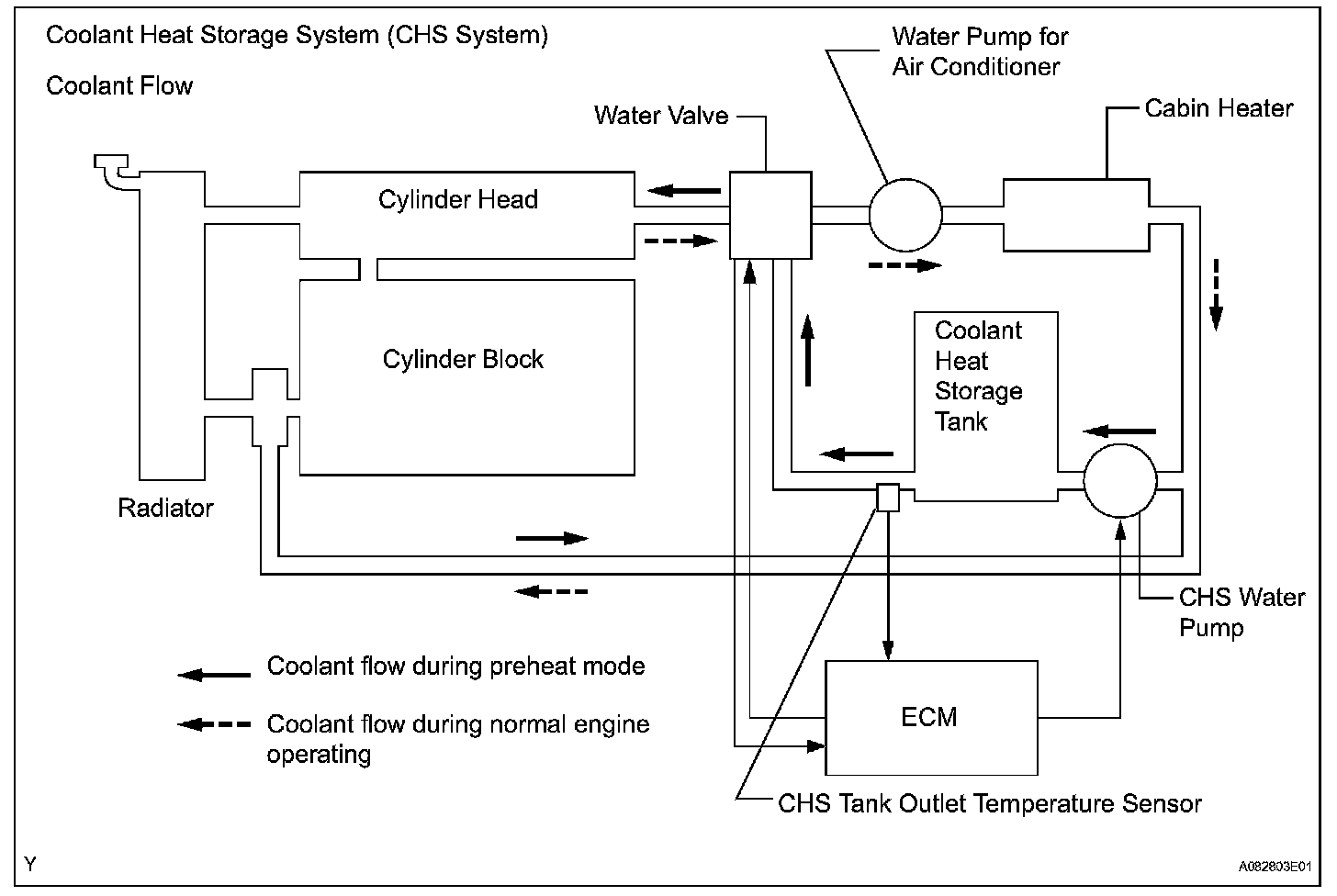 Coolant Heat Storage System (CHS System)

Coolant Flow

Water Pump for Air Conditioner

Water Valve

Cabin Heater

Cylinder Head

Cylinder Block

Coolant Heat Storage Tank

Radiator

CHS Water Pump

Coolant flow during preheat mode

Coolant flow during normal engine operating

ECM

CHS Tank Outlet Temperature Sensor

Y

A082803E01