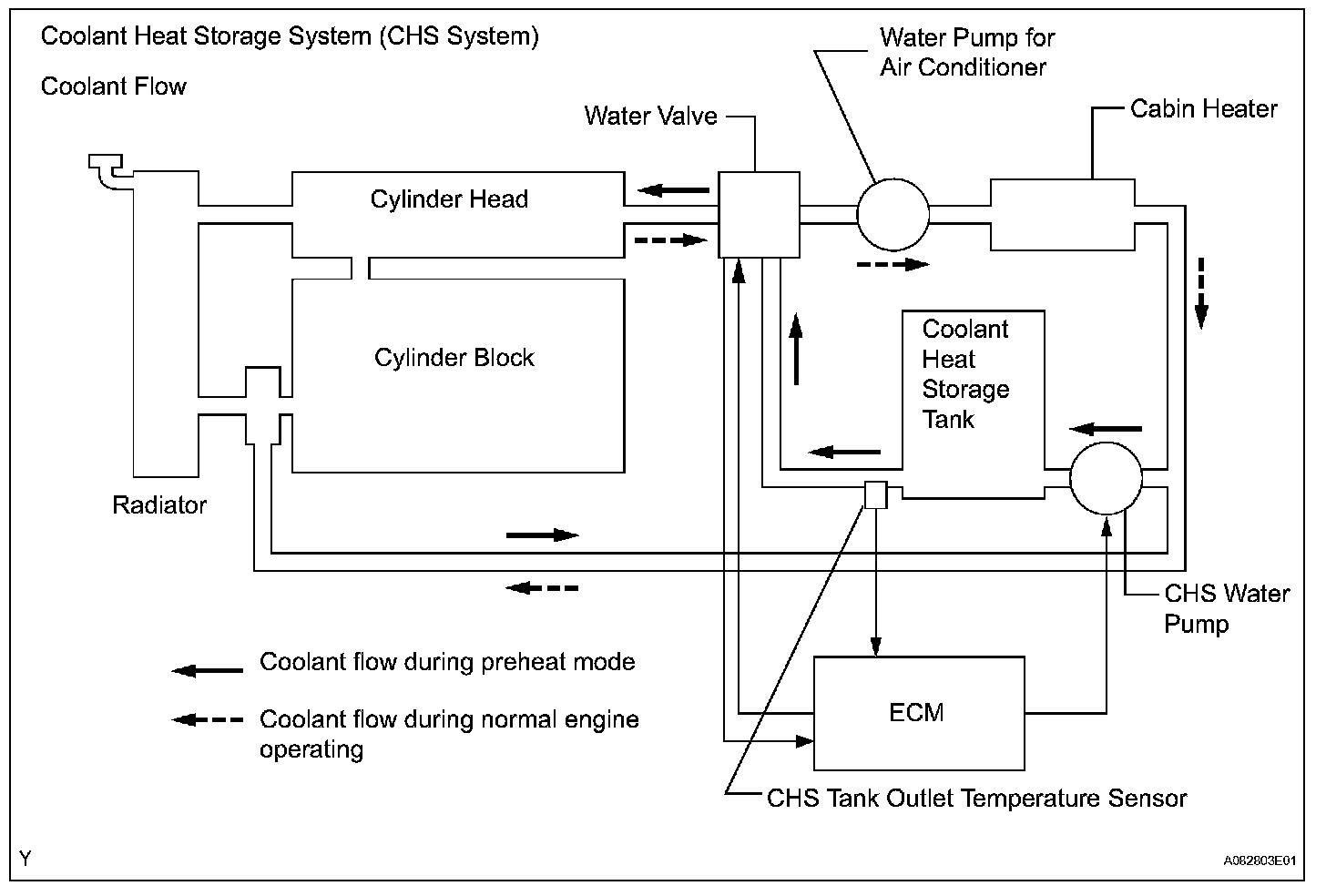 Coolant Heat Storage System (CHS System)

Coolant Flow

Water Pump for Air Conditioner

Water Valve

Cabin Heater

Cylinder Head

Cylinder Block

Coolant Heat Storage Tank

Radiator

CHS Water Pump

Coolant flow during preheat mode

Coolant flow during normal engine operating

ECM

CHS Tank Outlet Temperature Sensor

Y

A082803E01