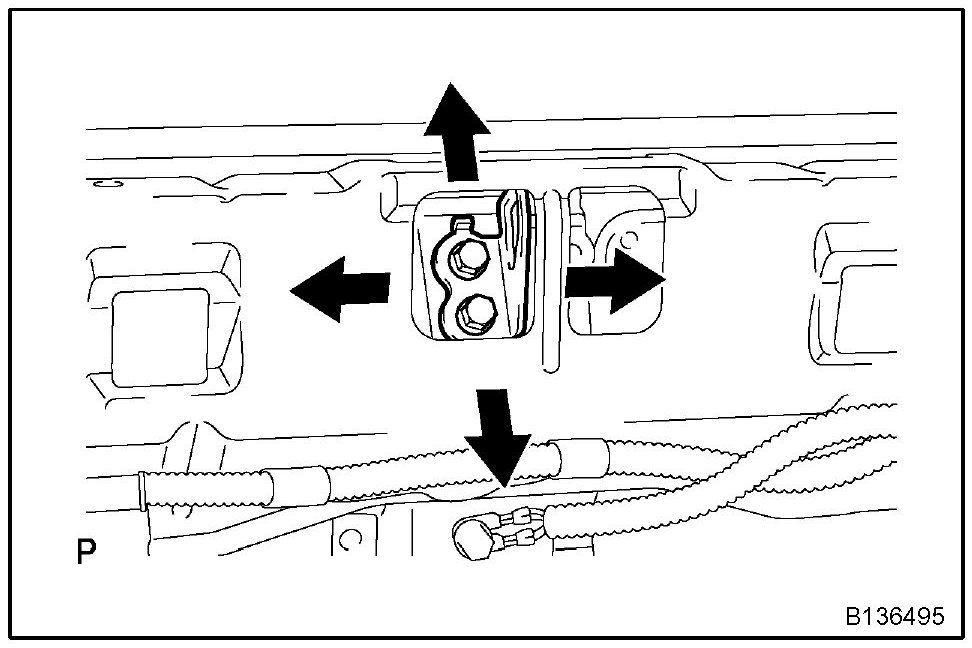 P

B136495