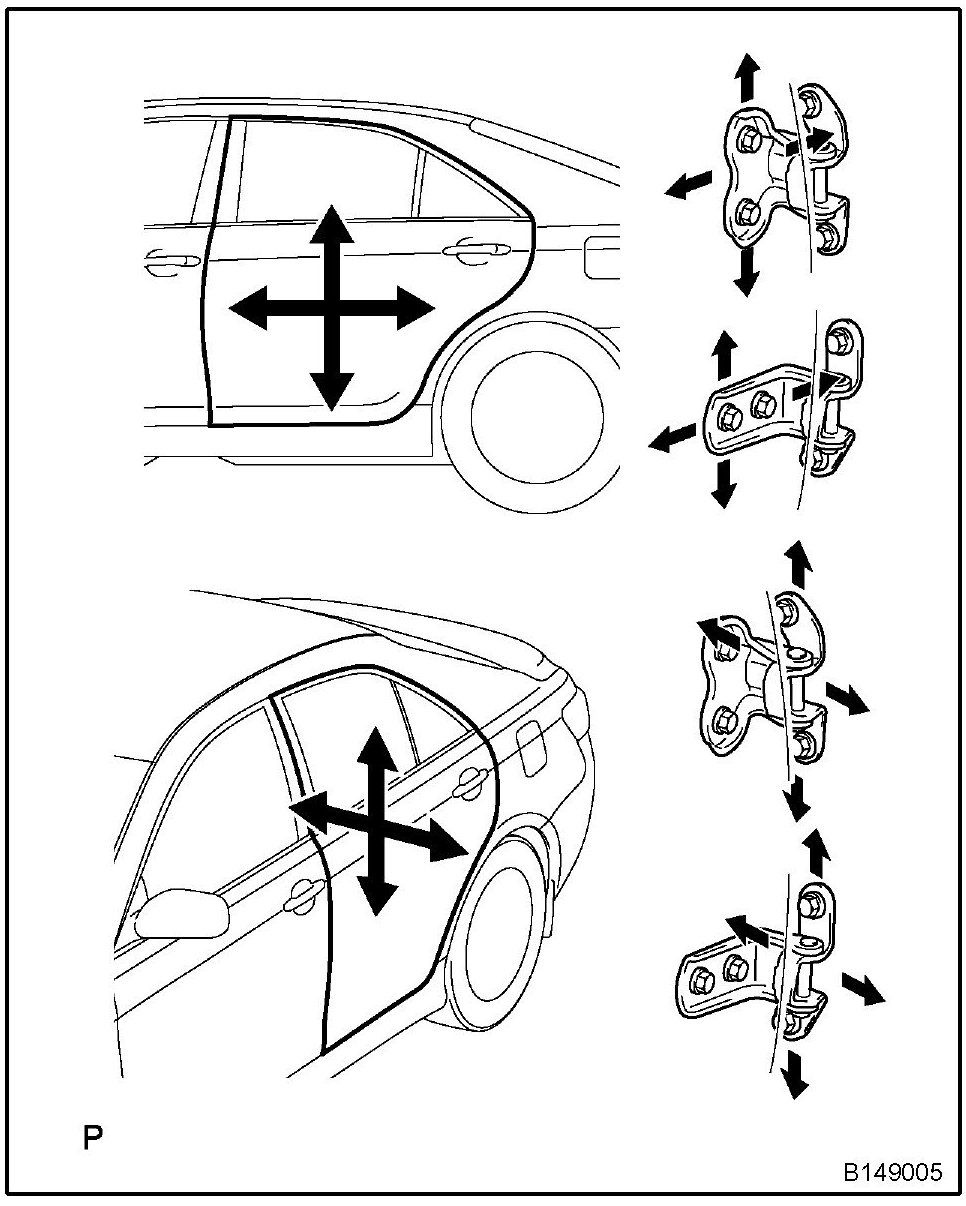 P

B149005