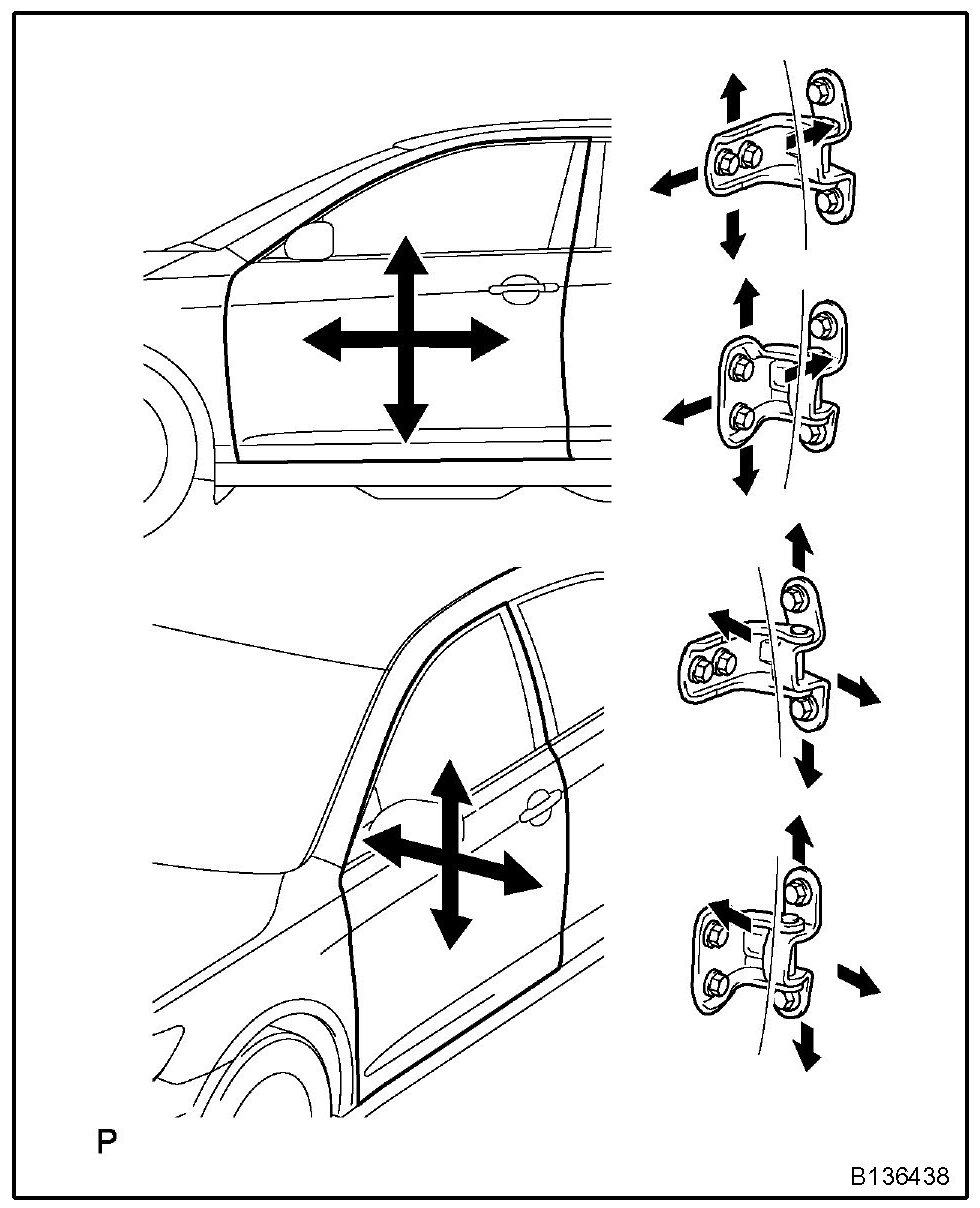 P

B136438