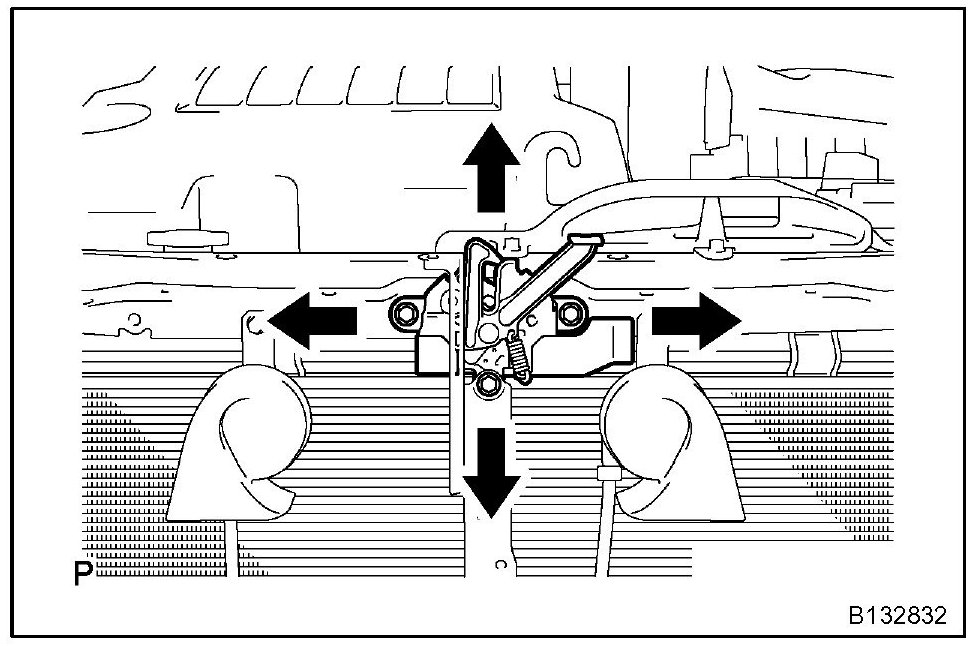 P

B132832