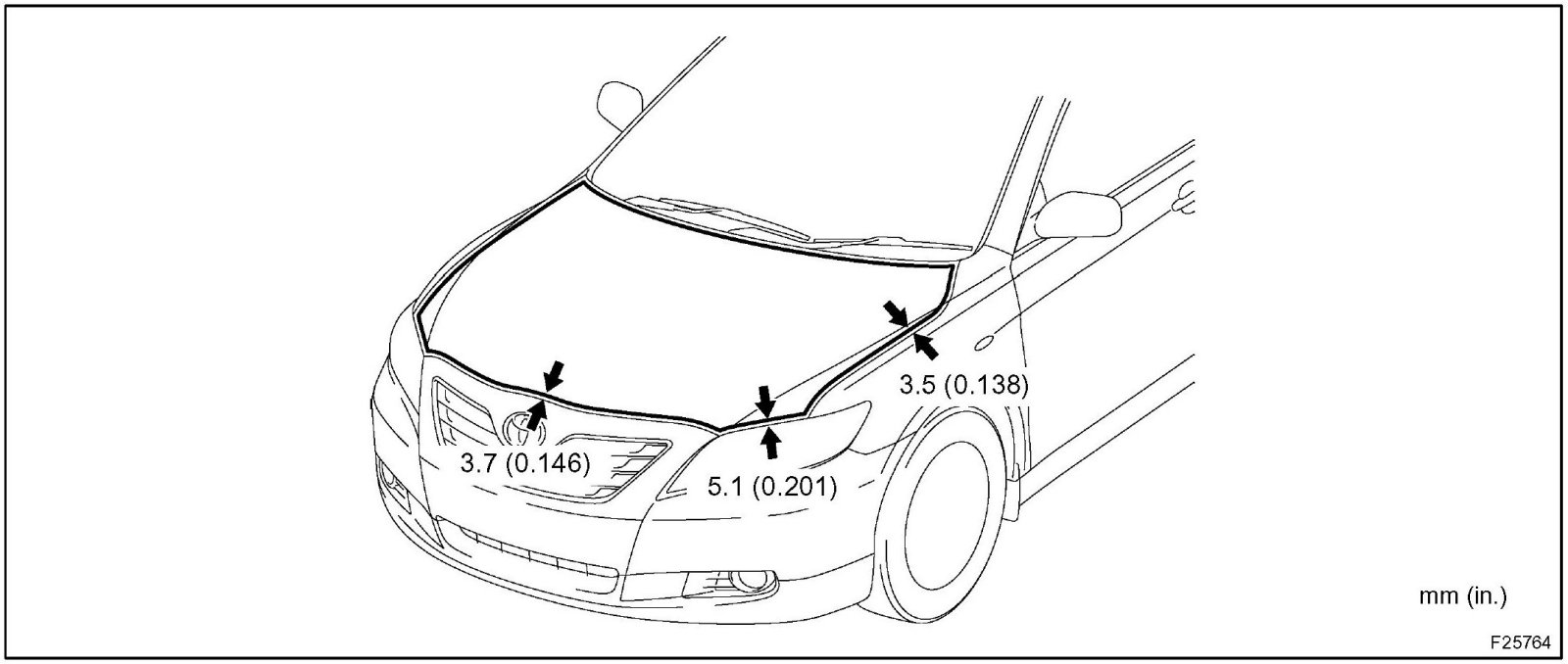 3.5 (0.138)

3.7 (0.146)

5.1 (0.201)

mm (in.)

F25764