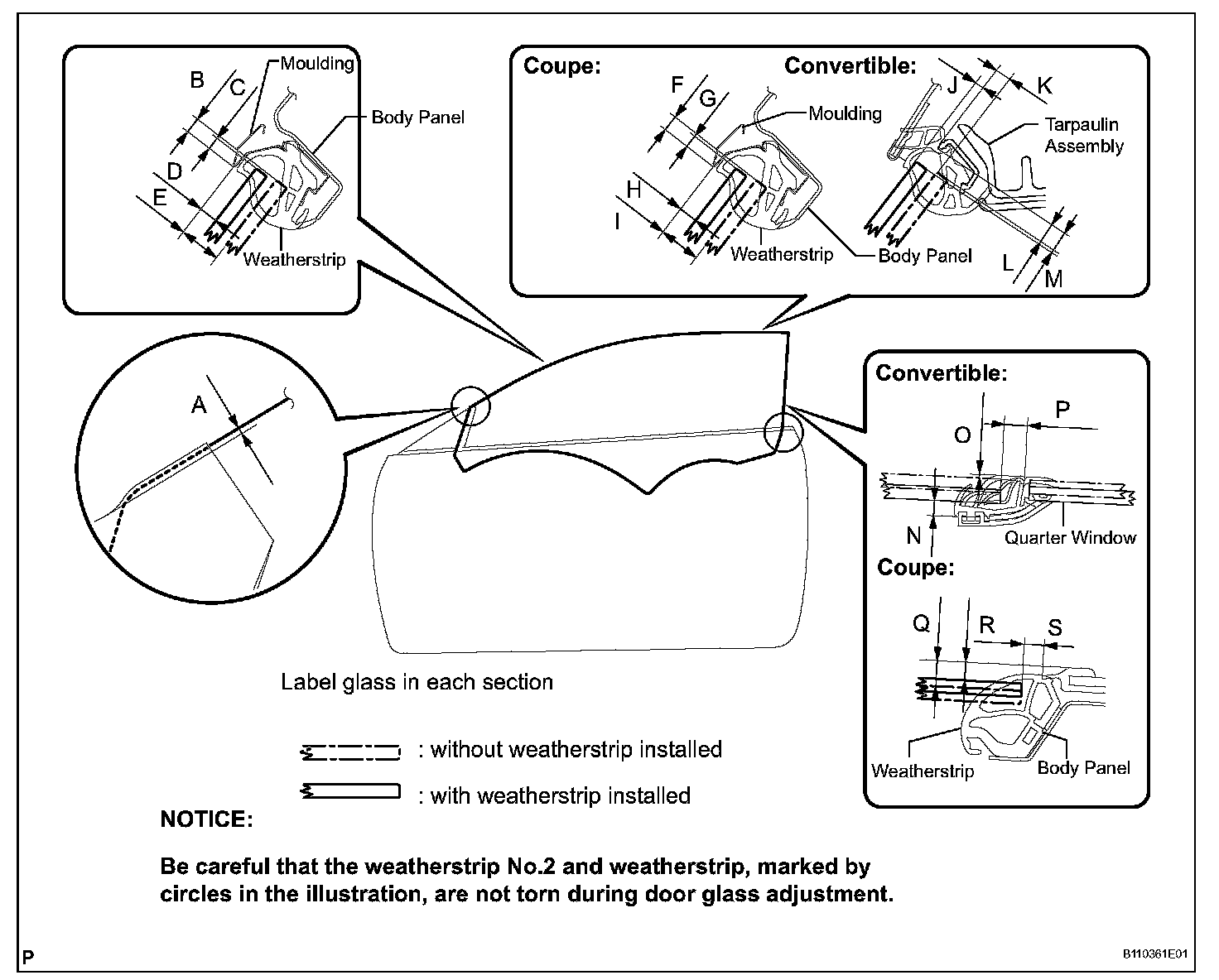 B
C
Moulding
Body Panel
D
E
Weatherstrip

Coupe:
F
G
Moulding
H
I
Weatherstrip
Body Panel

Convertible:
J
K
Tarpaulin Assembly
L
M

A

Convertible:
O
P
N
Quarter Window

Coupe:
Q
R
S
Weatherstrip
Body Panel

Label glass in each section

: without weatherstrip installed
: with weatherstrip installed

NOTICE:
Be careful that the weatherstrip No.2 and weatherstrip, marked by circles in the illustration, are not torn during door glass adjustment.

P
B110361E01