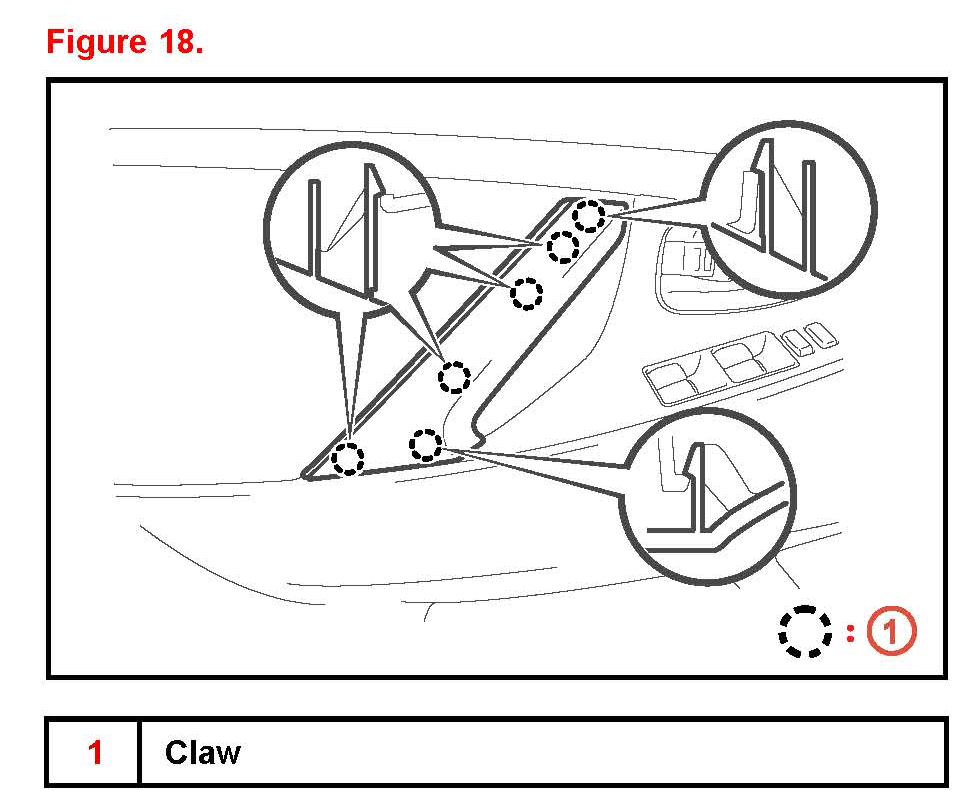 Figure 18.

: 1

| 1 | Claw |
|---|---|