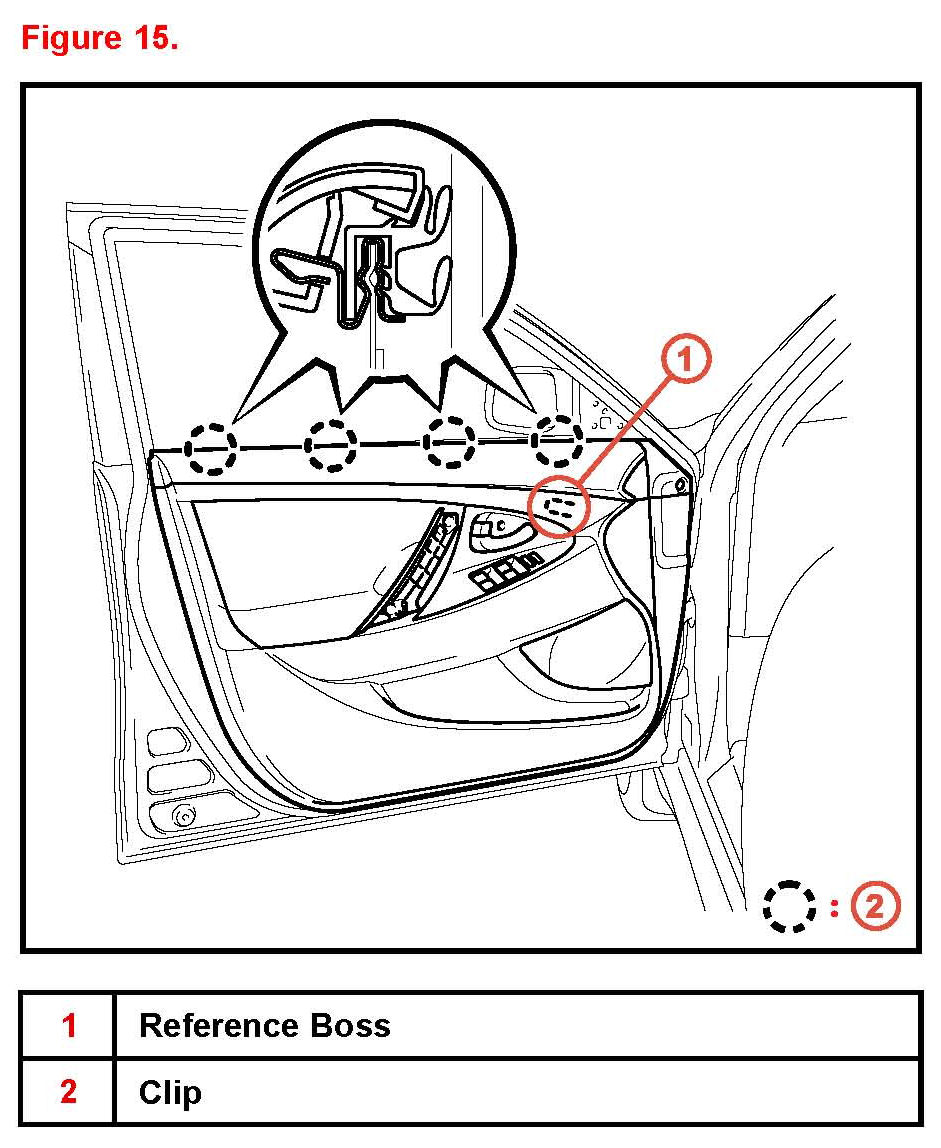 Figure 15.

1

: 2

| 1 | Reference Boss |
|---|---|
| 2 | Clip |