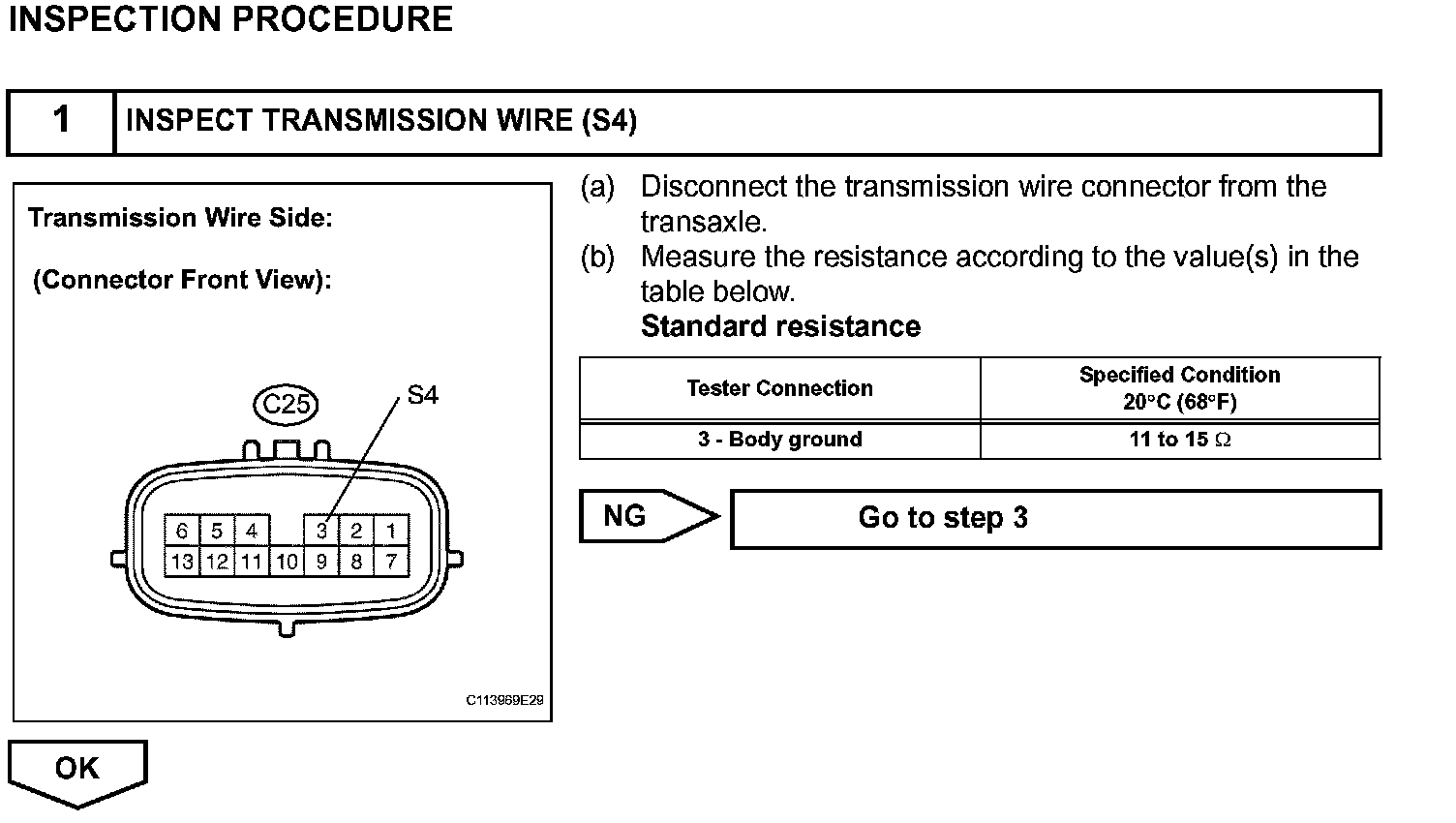 INSPECTION PROCEDURE

1 INSPECT TRANSMISSION WIRE (S4)

Transmission Wire Side:

(Connector Front View):

C25

S4

6 5 4 3 2 1
13 12 11 10 9 8 7

C113969E29

(a) Disconnect the transmission wire connector from the transaxle.

(b) Measure the resistance according to the value(s) in the table below.

Standard resistance

| Tester Connection | Specified Condition 20°C (68°F) |
|---|---|
| 3 - Body ground | 11 to 15 Ω |

NG

Go to step 3

OK