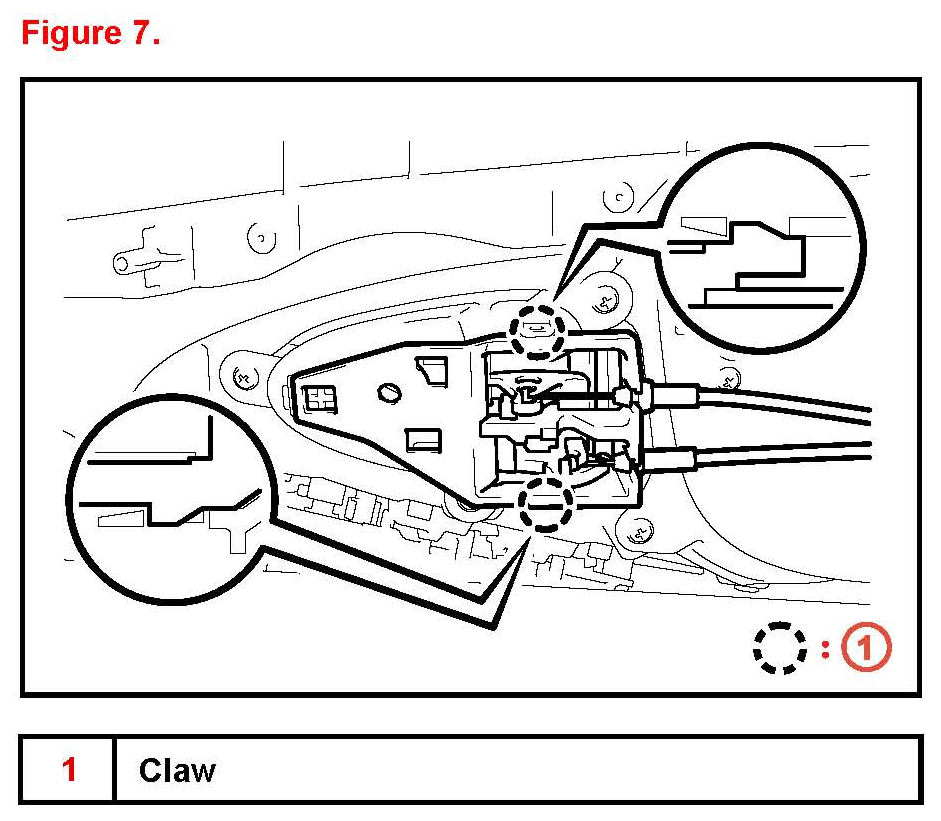 Figure 7.

: 1

| 1 | Claw |
|---|---|