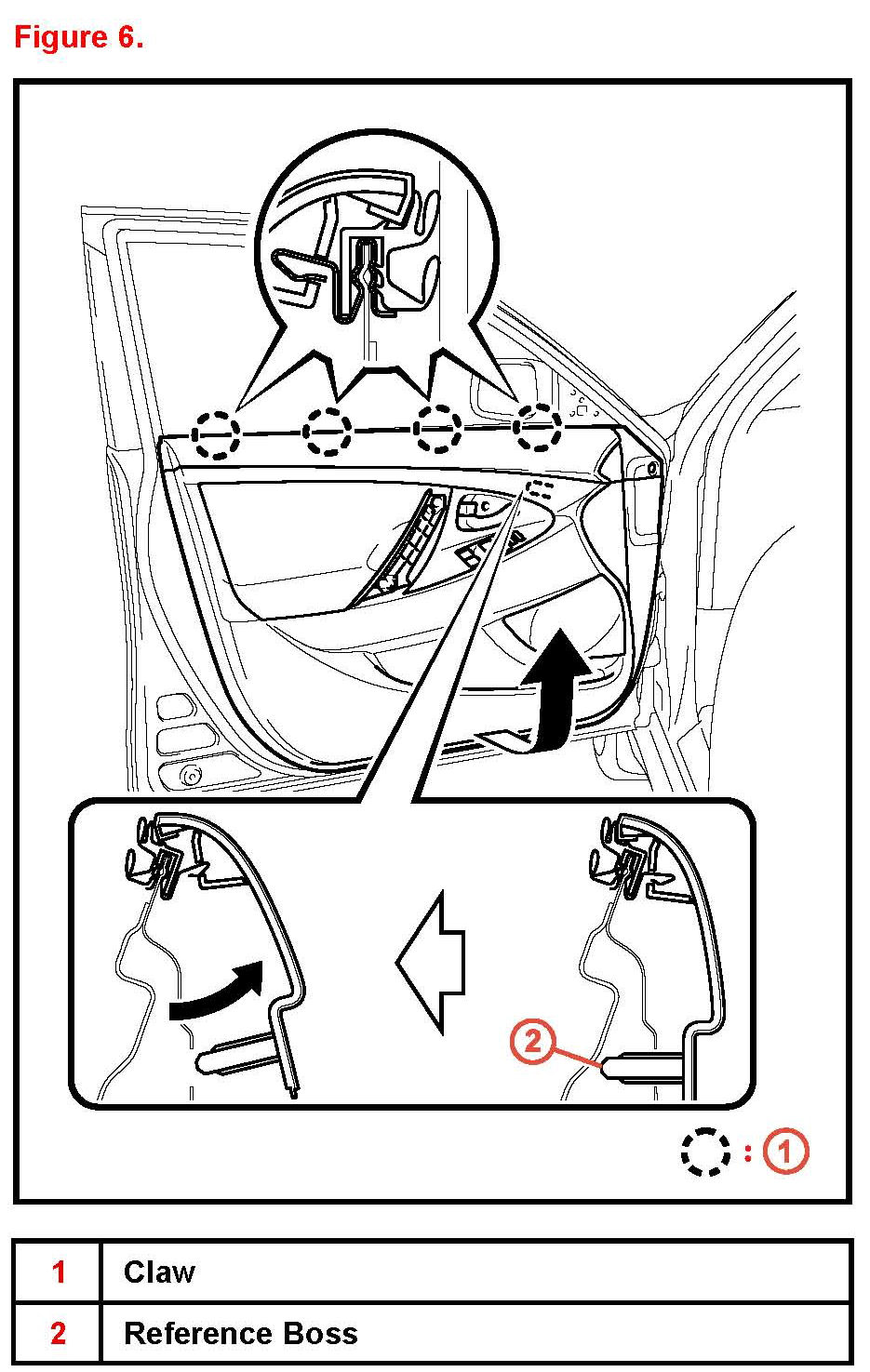 Figure 6.

2

: 1

| 1 | Claw |
|---|---|
| 2 | Reference Boss |