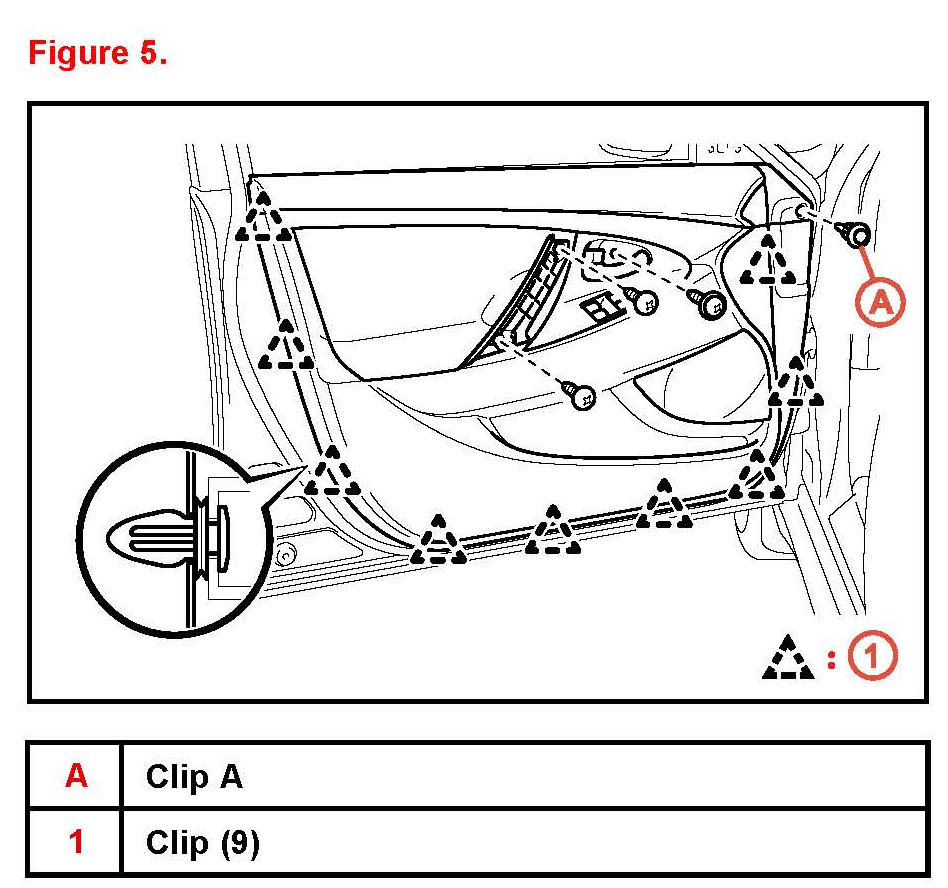 Figure 5.

A

: 1

| A | Clip A |
|---|---|
| 1 | Clip (9) |