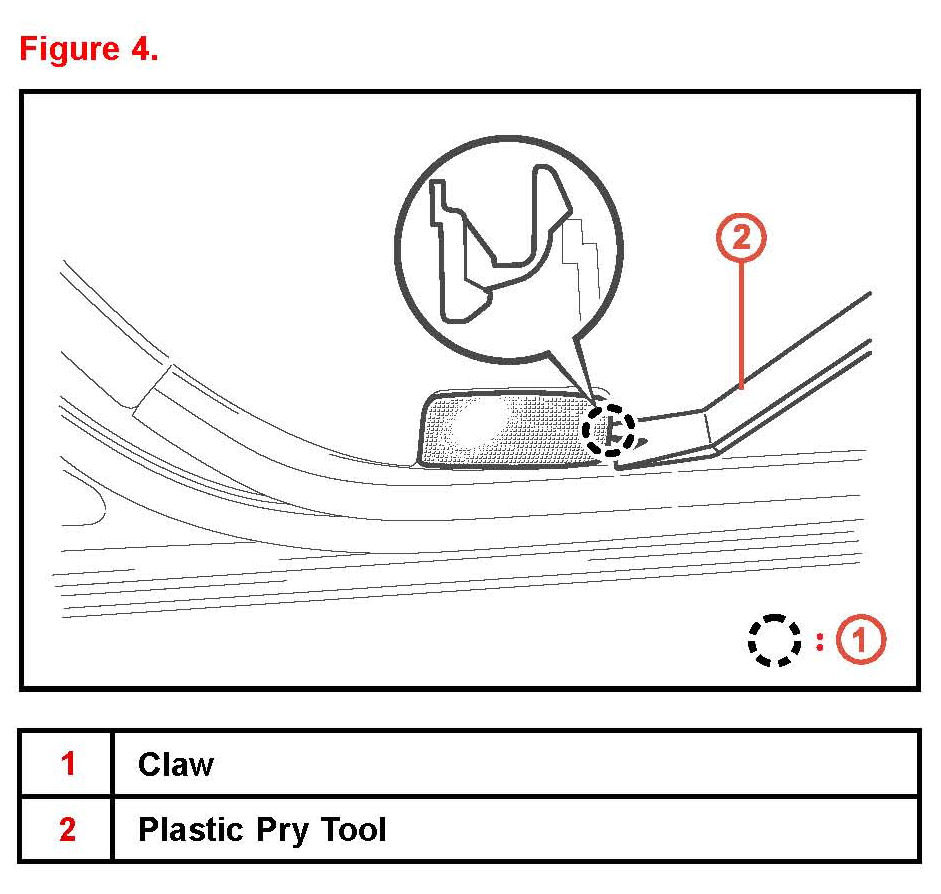 Figure 4.

2

: 1

| 1 | Claw |
|---|---|
| 2 | Plastic Pry Tool |