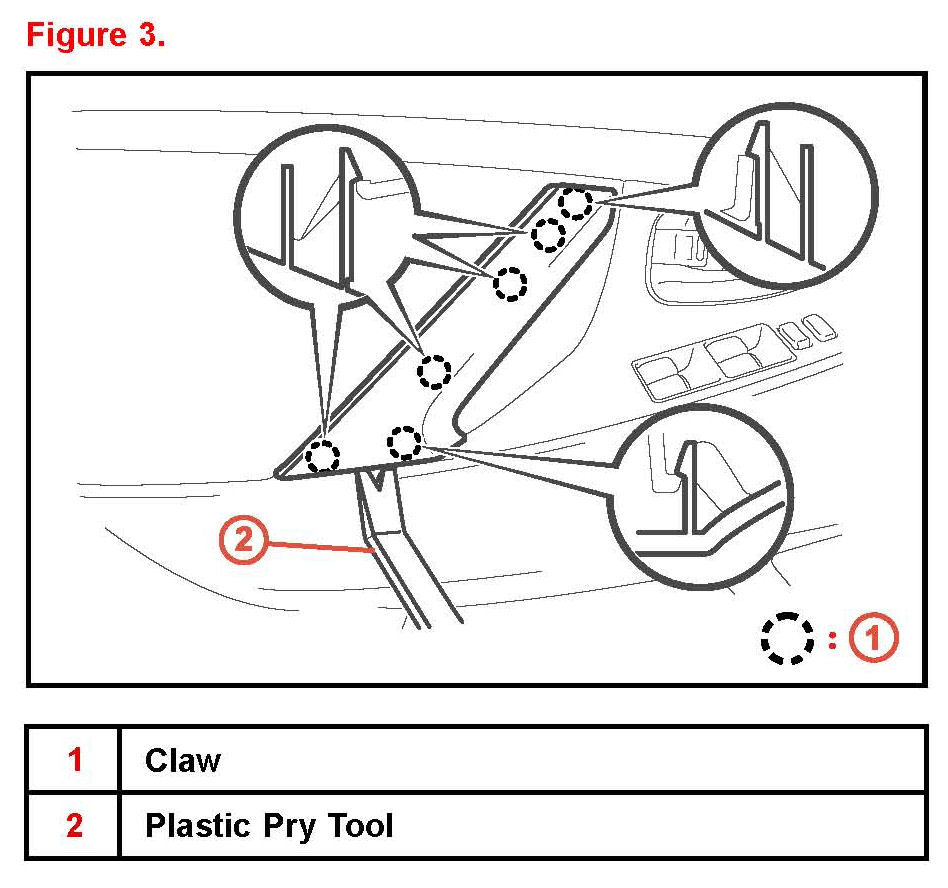 Figure 3.

2

: 1

| 1 | Claw |
|---|---|
| 2 | Plastic Pry Tool |