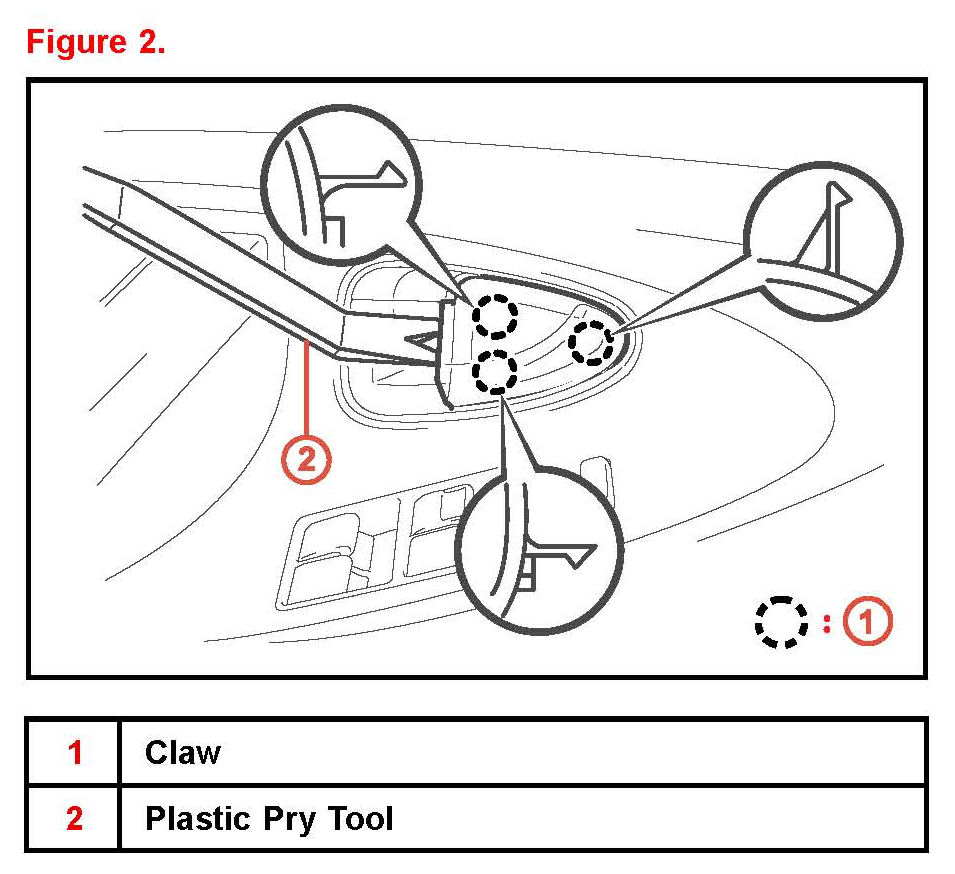 Figure 2.

2

: 1

| 1 | Claw |
|---|---|
| 2 | Plastic Pry Tool |