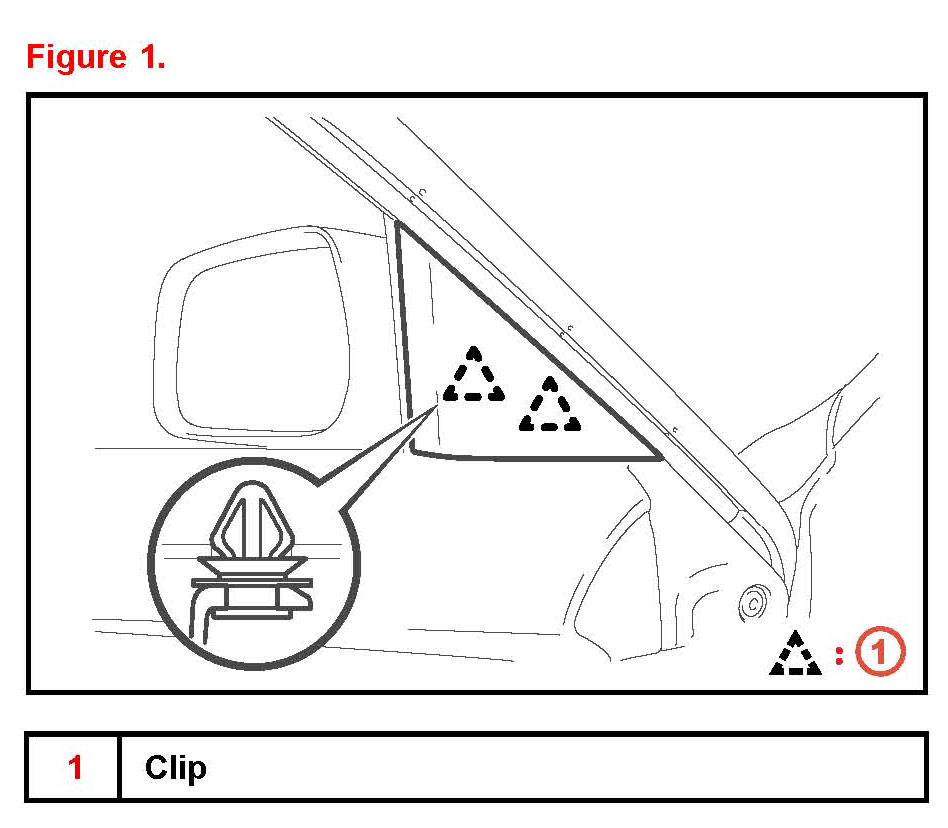 Figure 1.

: 1

| 1 | Clip |
|---|---|