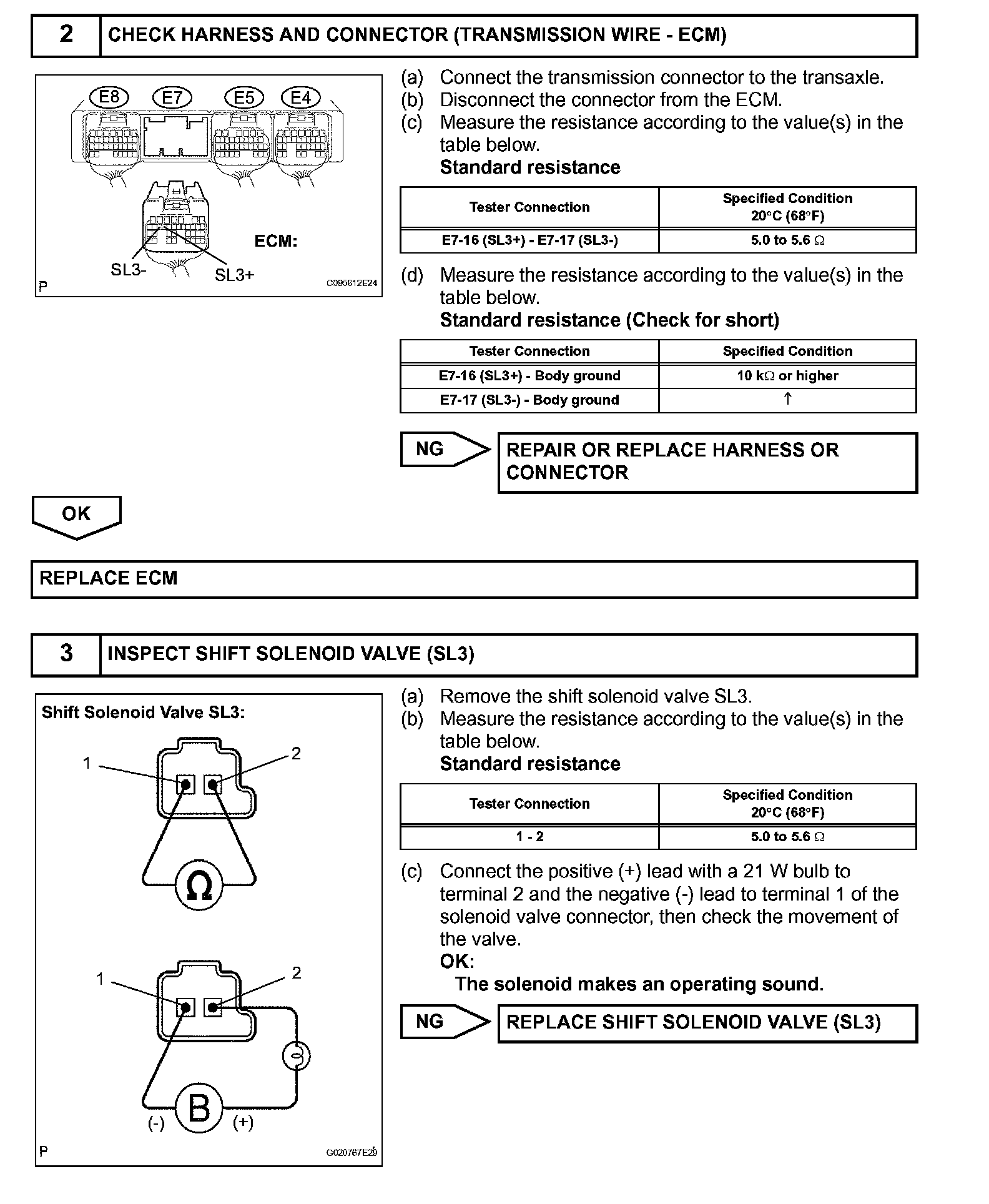 2 CHECK HARNESS AND CONNECTOR (TRANSMISSION WIRE - ECM)

E8 E7 E5 E4

ECM:

SL3- SL3+

P C095812E24

(a) Connect the transmission connector to the transaxle.
(b) Disconnect the connector from the ECM.
(c) Measure the resistance according to the value(s) in the table below.
Standard resistance

| Tester Connection | Specified Condition 20°C (68°F) |
|---|---|
| E7-16 (SL3+) - E7-17 (SL3-) | 5.0 to 5.6 Ω |

(d) Measure the resistance according to the value(s) in the table below.
Standard resistance (Check for short)

| Tester Connection | Specified Condition |
|---|---|
| E7-16 (SL3+) - Body ground | 10 kΩ or higher |
| E7-17 (SL3-) - Body ground | ↑ |

NG REPAIR OR REPLACE HARNESS OR CONNECTOR

OK

REPLACE ECM

3 INSPECT SHIFT SOLENOID VALVE (SL3)

Shift Solenoid Valve SL3:

1 2

Ω

1 2

B

(-) (+)

P G020767E29

(a) Remove the shift solenoid valve SL3.
(b) Measure the resistance according to the value(s) in the table below.
Standard resistance

| Tester Connection | Specified Condition 20°C (68°F) |
|---|---|
| 1 - 2 | 5.0 to 5.6 Ω |

(c) Connect the positive (+) lead with a 21 W bulb to terminal 2 and the negative (-) lead to terminal 1 of the solenoid valve connector, then check the movement of the valve.
OK:
The solenoid makes an operating sound.

NG REPLACE SHIFT SOLENOID VALVE (SL3)