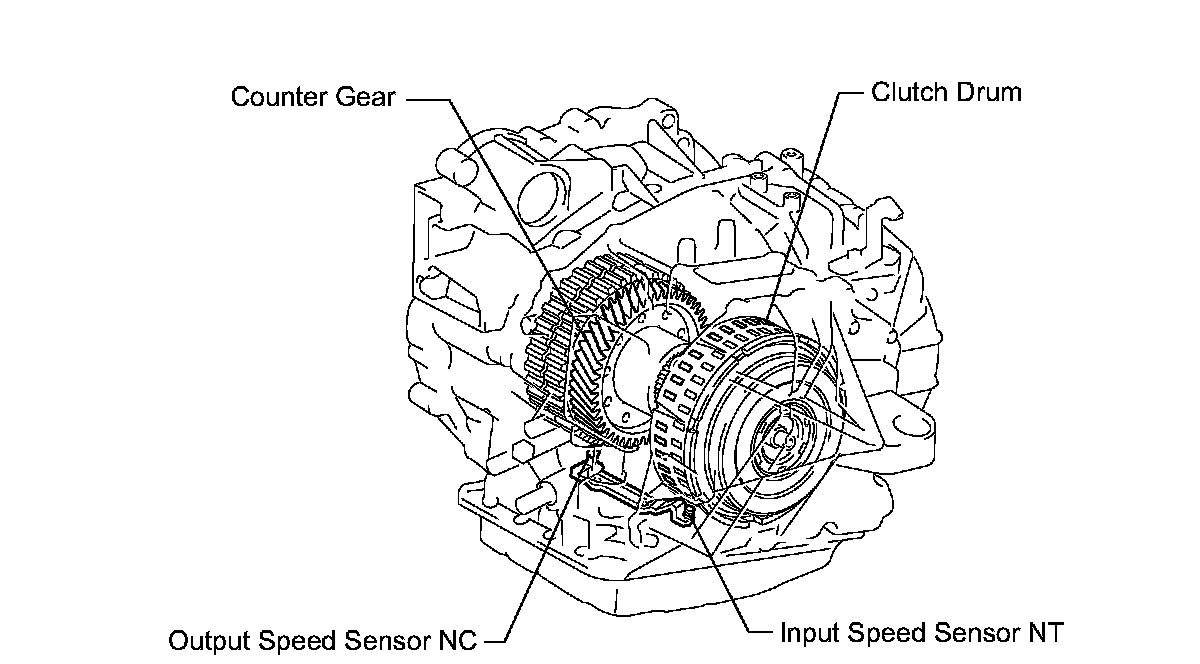 Counter Gear

Clutch Drum

Output Speed Sensor NC

Input Speed Sensor NT