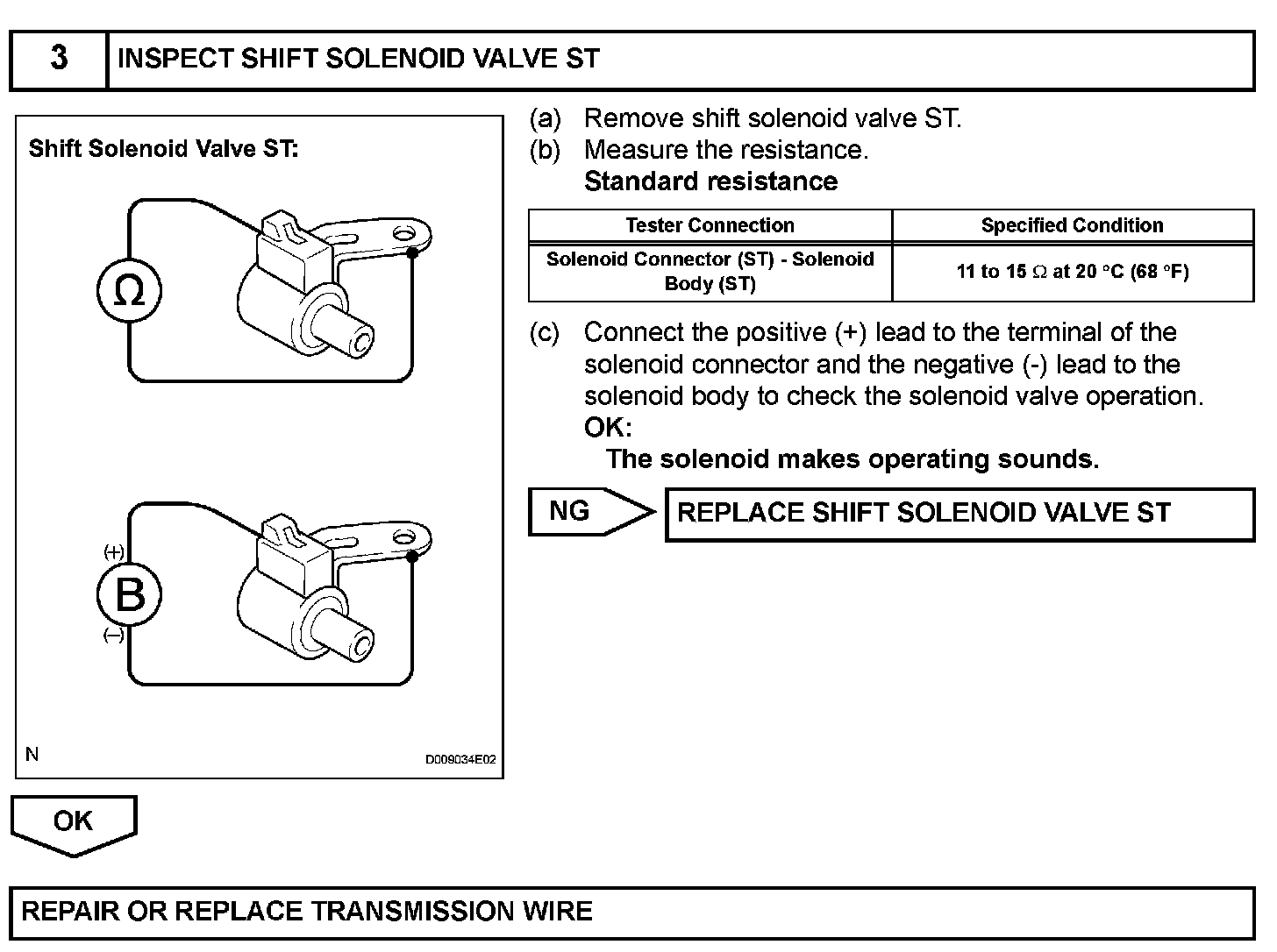 3 INSPECT SHIFT SOLENOID VALVE ST

Shift Solenoid Valve ST:

Ω

(+)

B

(–)

N

D009034E02

(a) Remove shift solenoid valve ST.

(b) Measure the resistance.

Standard resistance

| Tester Connection | Specified Condition |
|---|---|
| Solenoid Connector (ST) - Solenoid Body (ST) | 11 to 15 Ω at 20 °C (68 °F) |

(c) Connect the positive (+) lead to the terminal of the solenoid connector and the negative (-) lead to the solenoid body to check the solenoid valve operation.

OK:

The solenoid makes operating sounds.

NG

REPLACE SHIFT SOLENOID VALVE ST

OK

REPAIR OR REPLACE TRANSMISSION WIRE