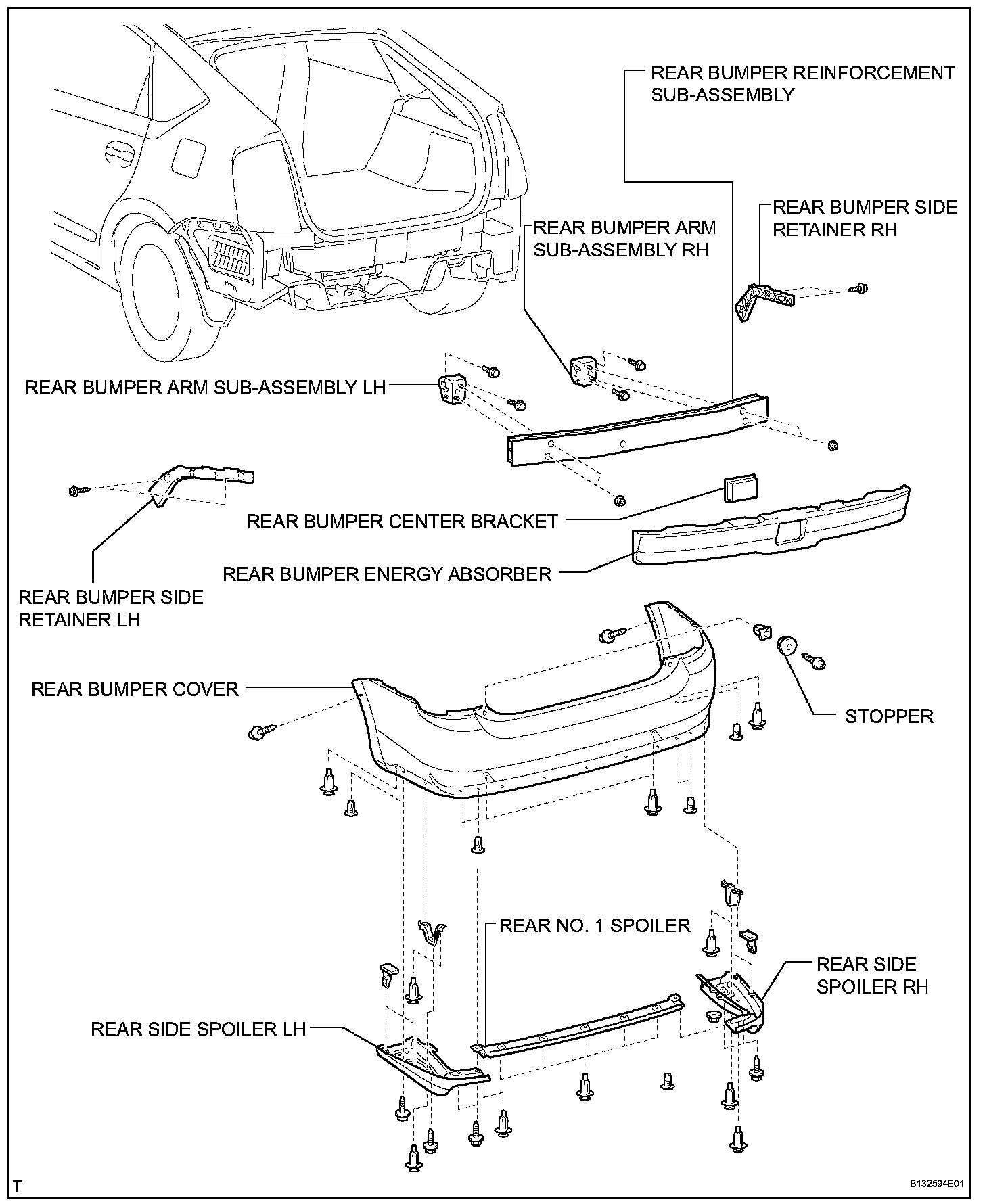 REAR BUMPER REINFORCEMENT SUB-ASSEMBLY

REAR BUMPER SIDE RETAINER RH

REAR BUMPER ARM SUB-ASSEMBLY RH

REAR BUMPER ARM SUB-ASSEMBLY LH

REAR BUMPER CENTER BRACKET

REAR BUMPER ENERGY ABSORBER

REAR BUMPER SIDE RETAINER LH

REAR BUMPER COVER

STOPPER

REAR NO. 1 SPOILER

REAR SIDE SPOILER RH

REAR SIDE SPOILER LH

T

B132594E01