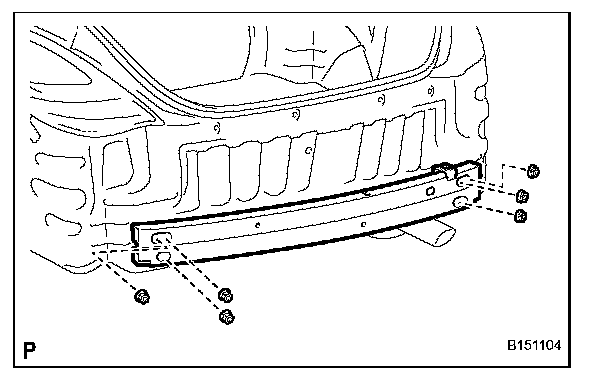 P

B151104