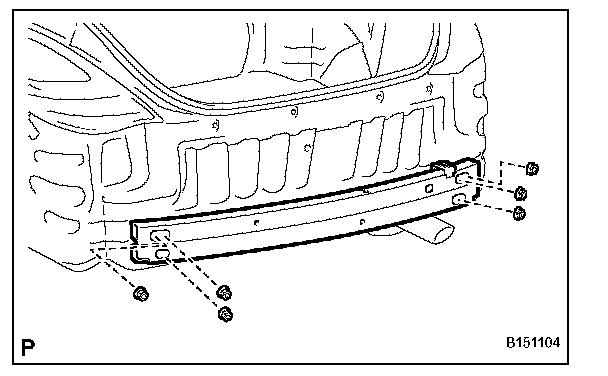 P

B151104