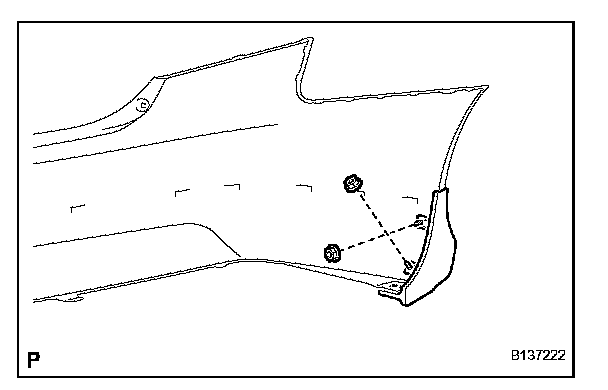 P

B137222