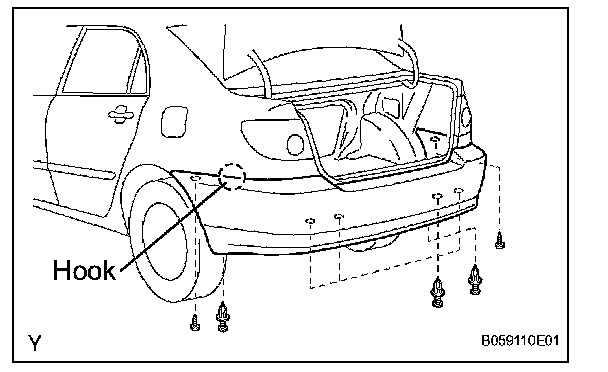 Hook

Y

B059110E01