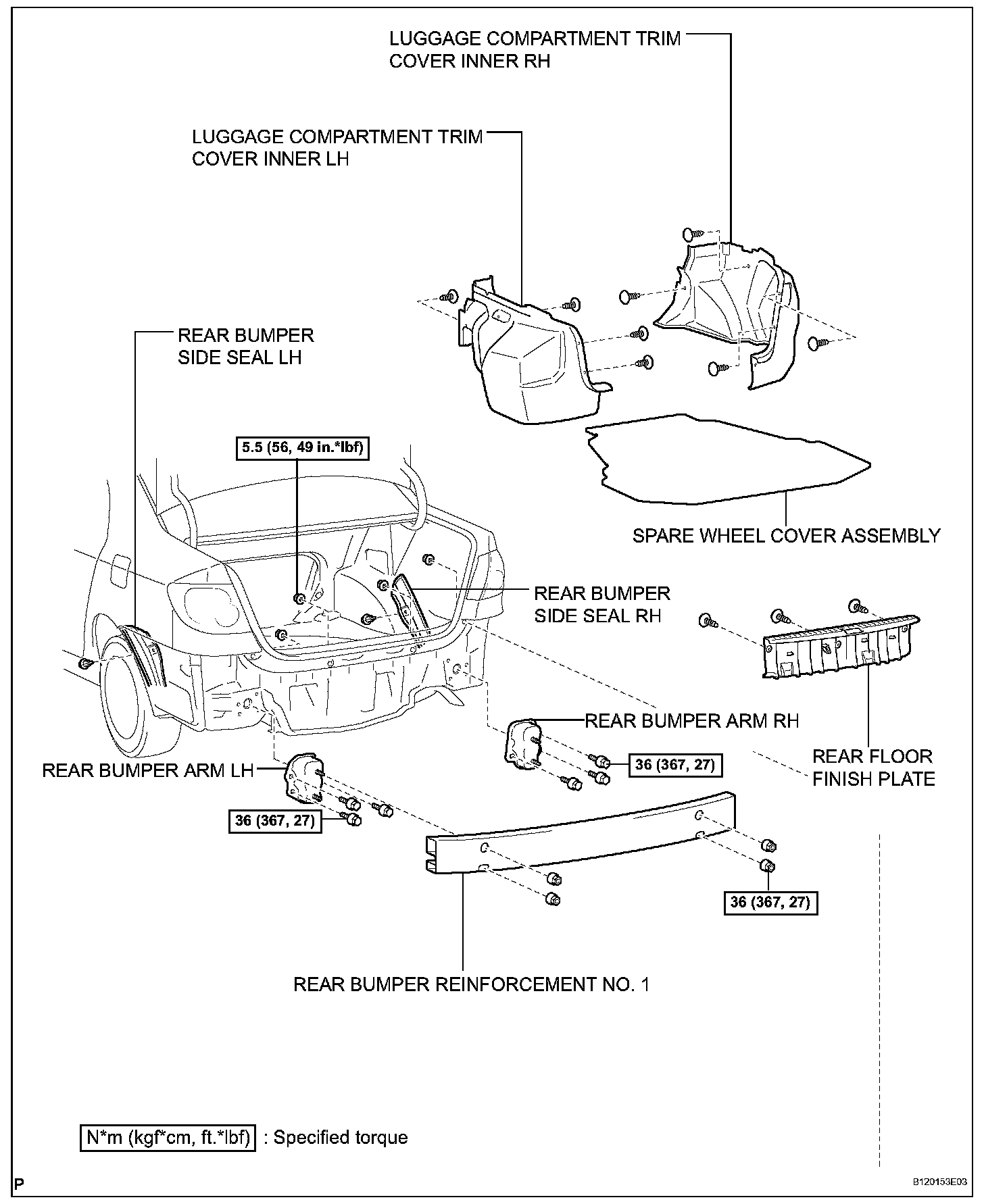 LUGGAGE COMPARTMENT TRIM COVER INNER RH

LUGGAGE COMPARTMENT TRIM COVER INNER LH

REAR BUMPER SIDE SEAL LH

5.5 (56, 49 in.*lbf)

SPARE WHEEL COVER ASSEMBLY

REAR BUMPER SIDE SEAL RH

REAR BUMPER ARM RH

36 (367, 27)

REAR FLOOR FINISH PLATE

REAR BUMPER ARM LH

36 (367, 27)

36 (367, 27)

REAR BUMPER REINFORCEMENT NO. 1

N*m (kgf*cm, ft.*lbf) : Specified torque

P

B120153E03