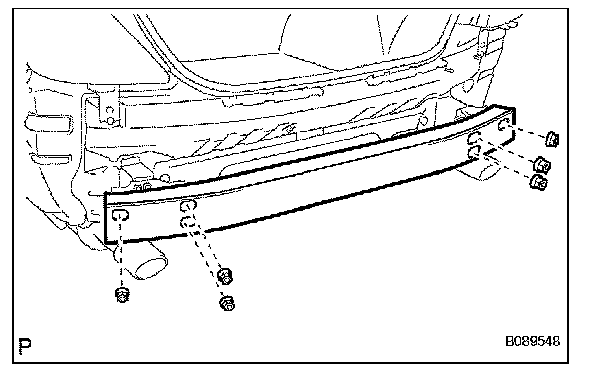 P

B089548