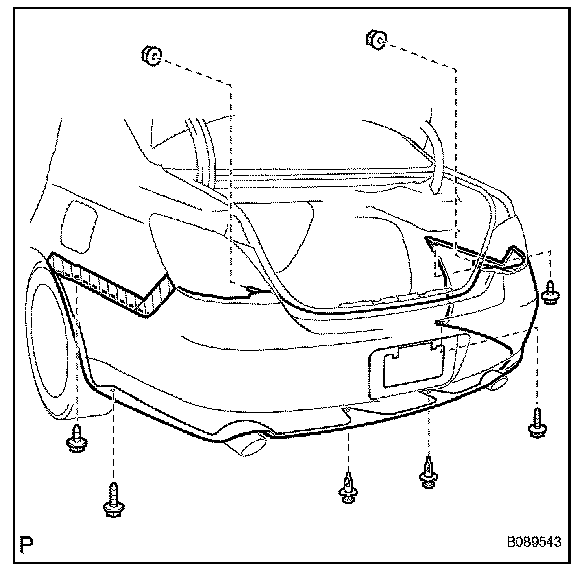 P

B089543