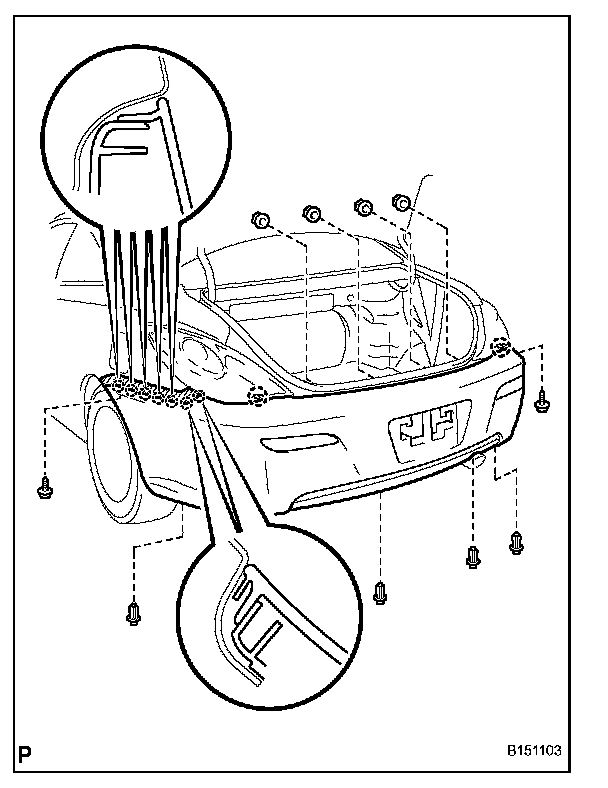 P

B151103