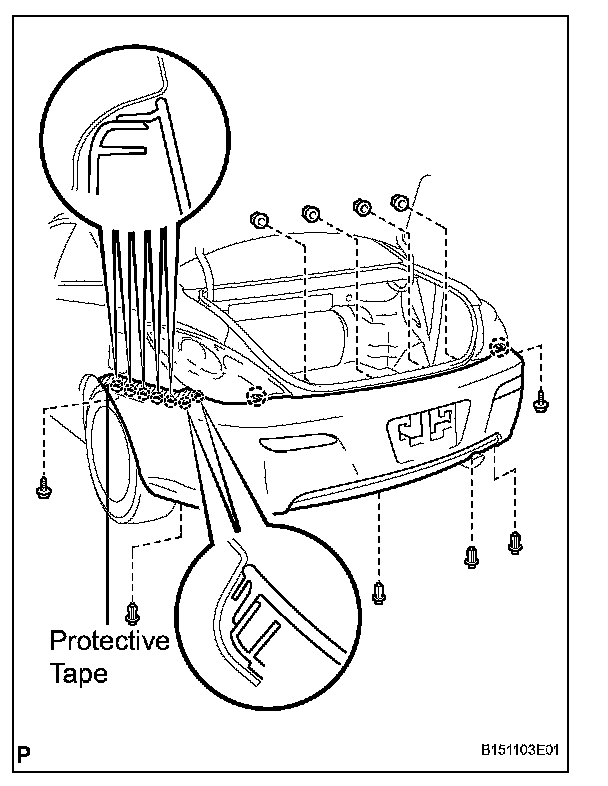 Protective Tape

P

B151103E01