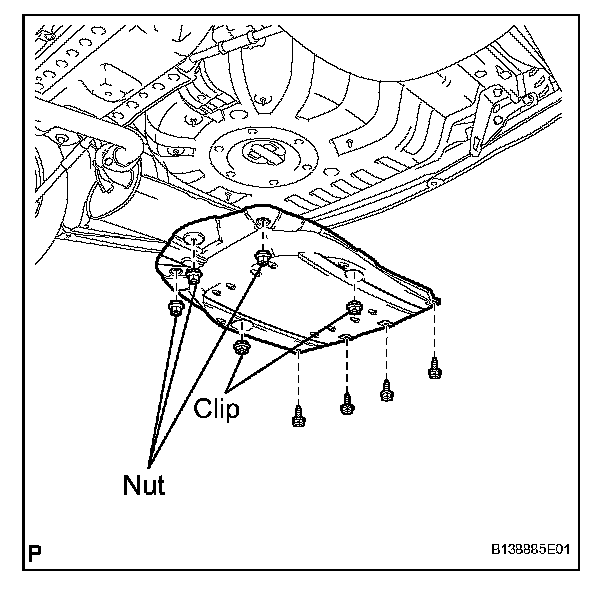 Clip

Nut

P

B138885E01