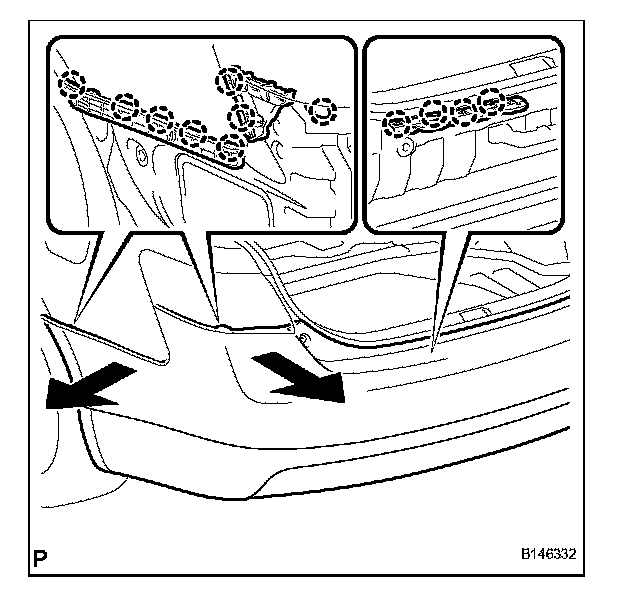 P

B146332