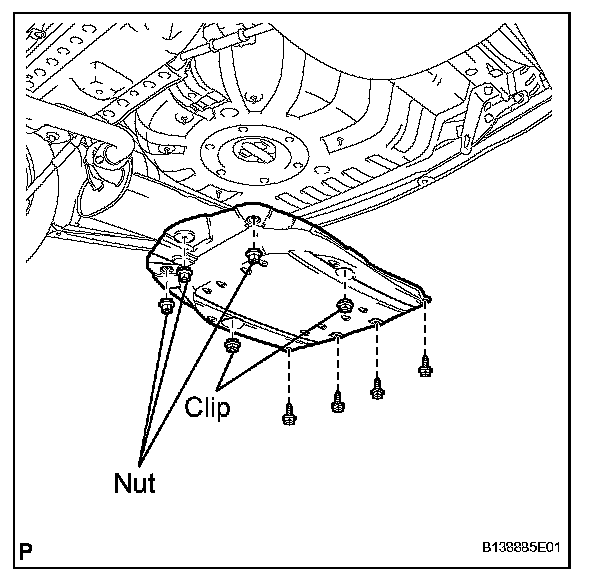 Clip

Nut

P

B138885E01