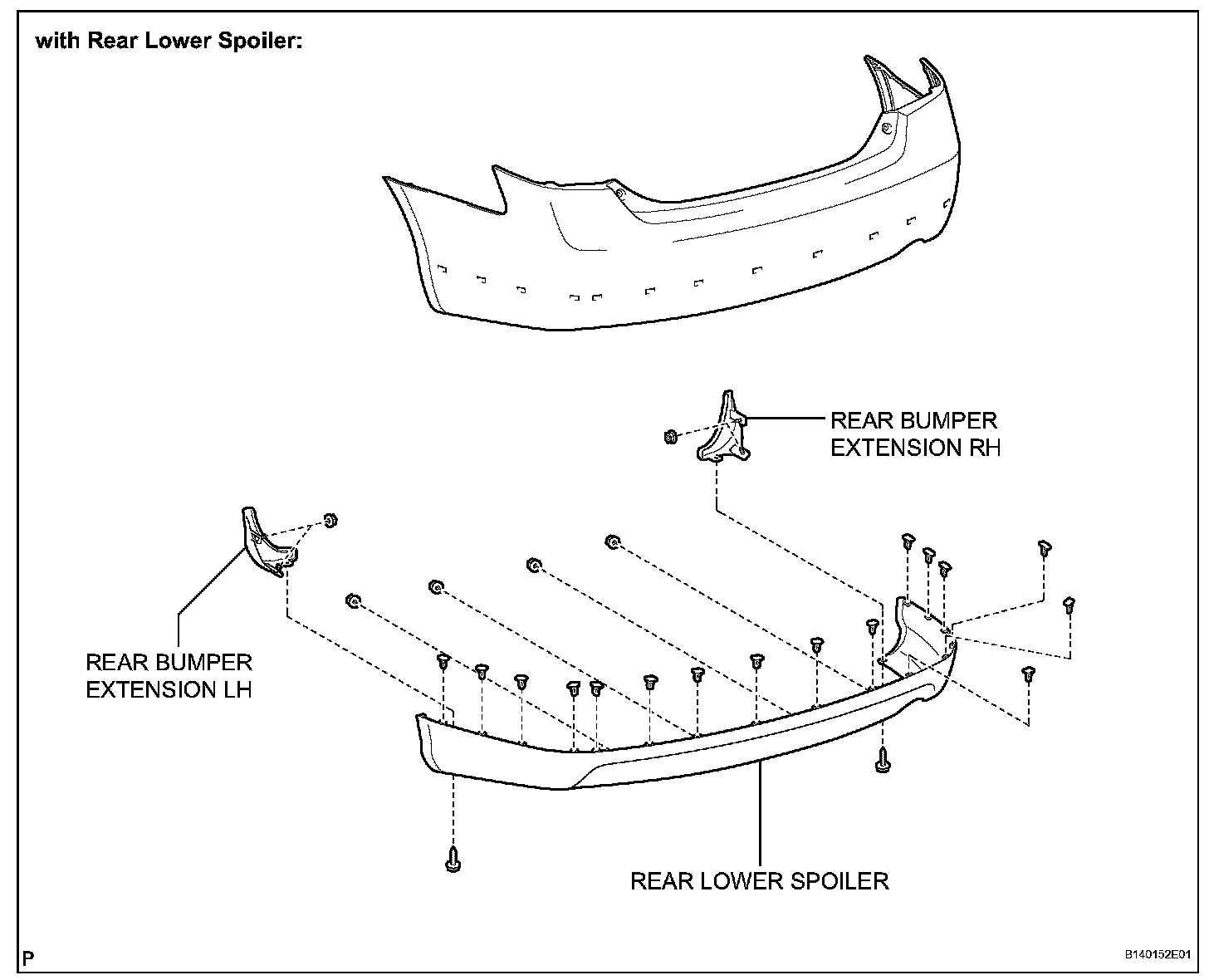 with Rear Lower Spoiler:

REAR BUMPER EXTENSION RH

REAR BUMPER EXTENSION LH

REAR LOWER SPOILER

P

B140152E01