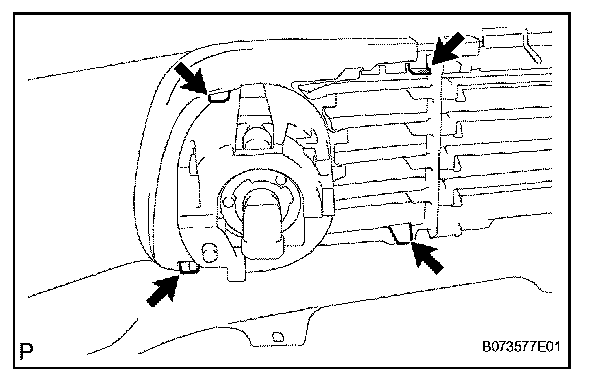 P

B073577E01