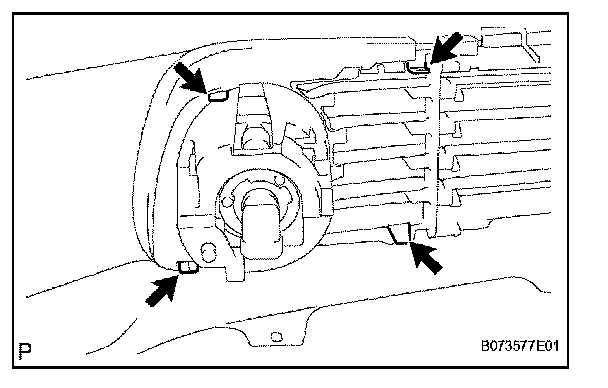 P

B073577E01