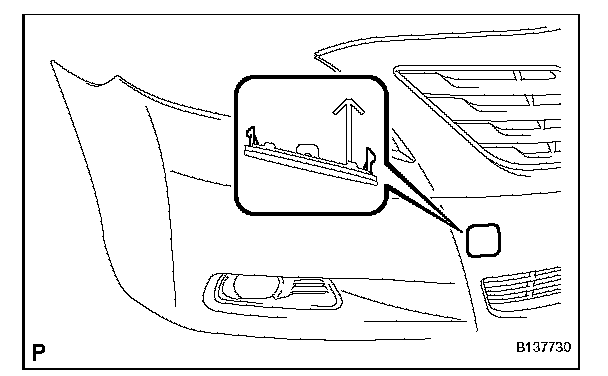 P

B137730