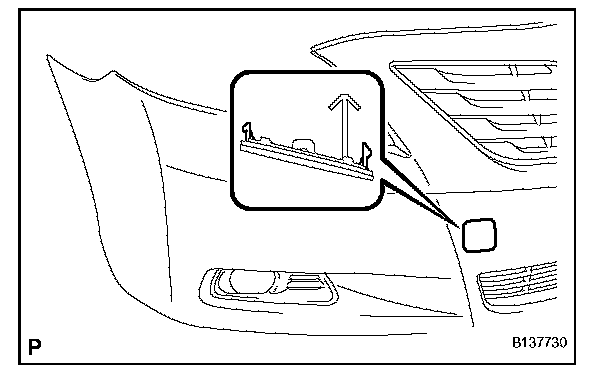 P

B137730