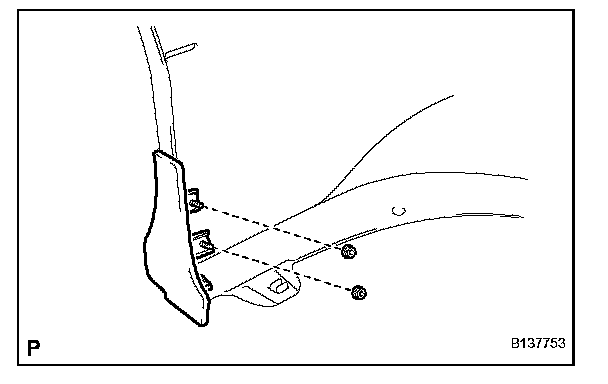 P

B137753