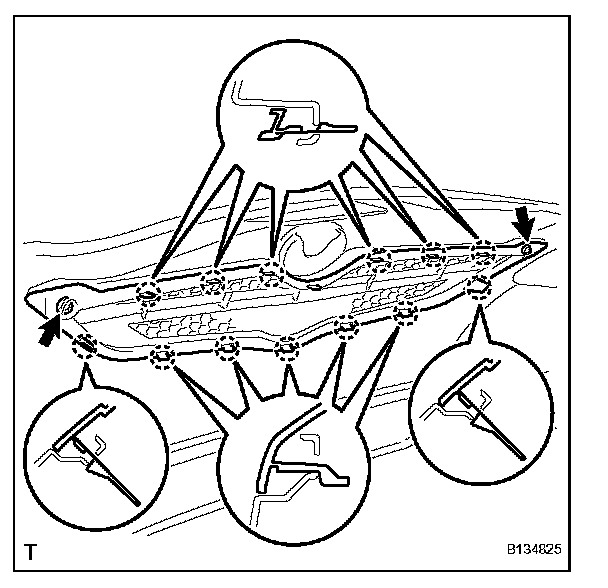 T

B134825