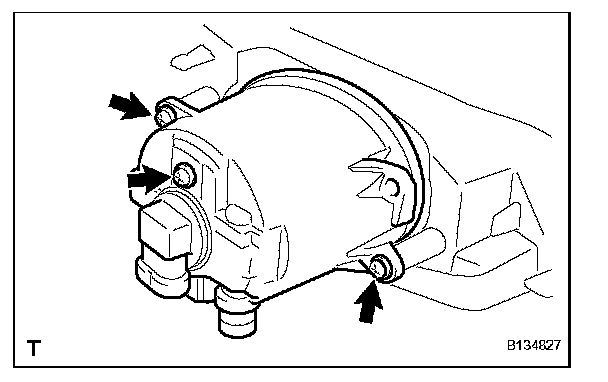 T

B134827