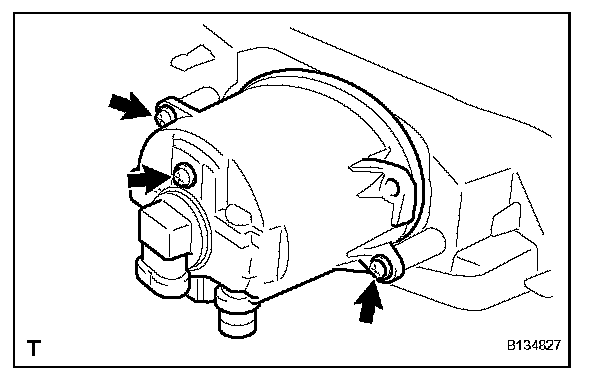 T

B134827