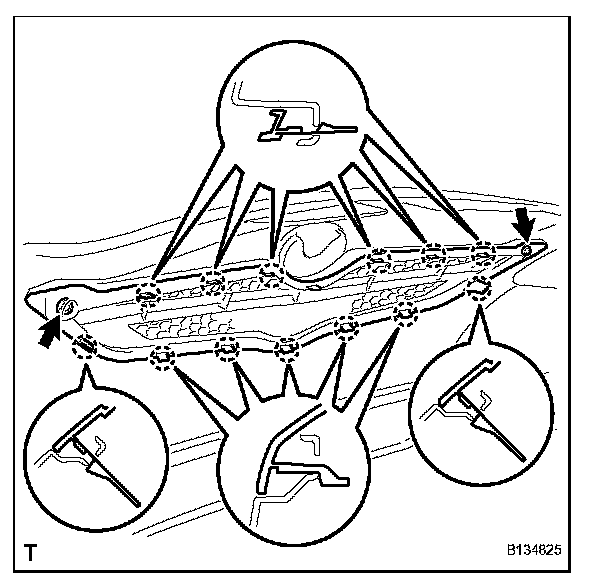 T

B134825