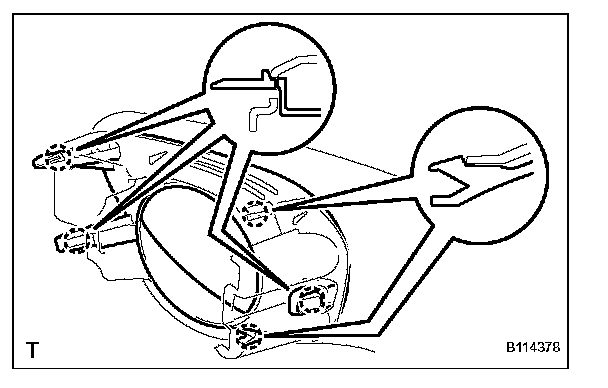 T

B114378