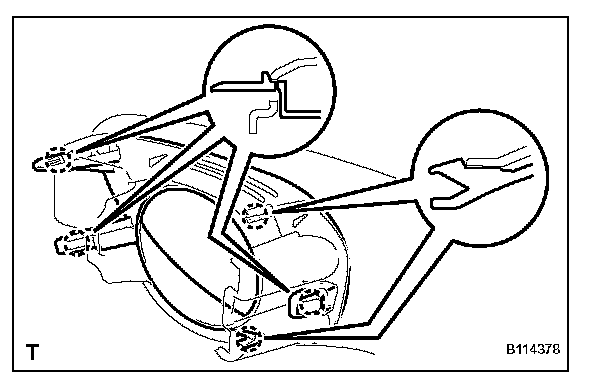 T

B114378