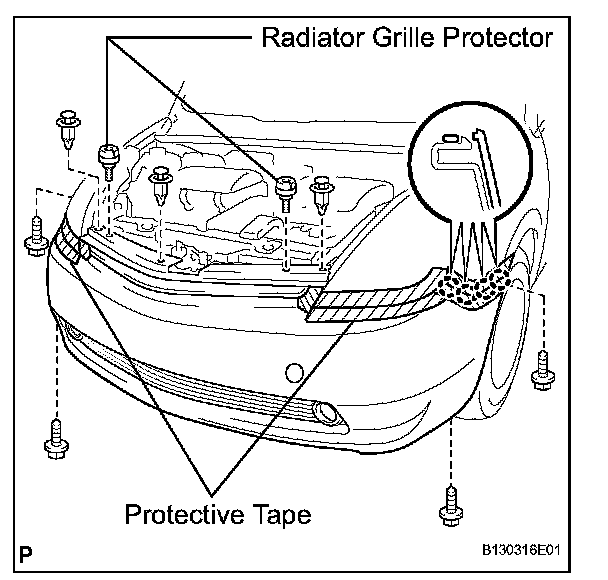 Radiator Grille Protector

Protective Tape

P

B130316E01